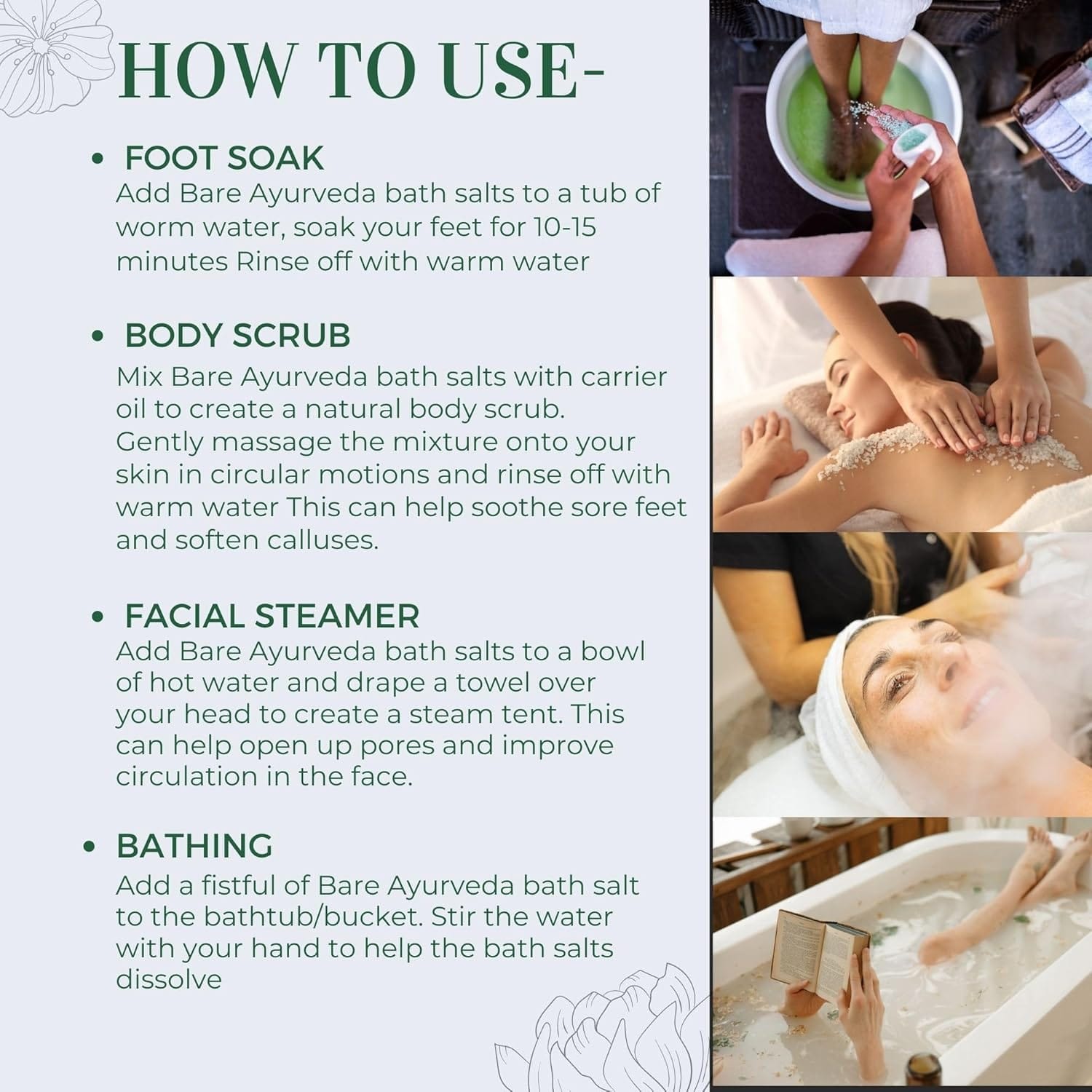 HOW TO USE-

• FOOT SOAK
Add Bare Ayurveda bath salts to a tub of worm water, soak your feet for 10-15 minutes Rinse off with warm water

• BODY SCRUB
Mix Bare Ayurveda bath salts with carrier oil to create a natural body scrub. Gently massage the mixture onto your skin in circular motions and rinse off with warm water This can help soothe sore feet and soften calluses.

• FACIAL STEAMER
Add Bare Ayurveda bath salts to a bowl of hot water and drape a towel over your head to create a steam tent. This can help open up pores and improve circulation in the face.

• BATHING
Add a fistful of Bare Ayurveda bath salt to the bathtub/bucket. Stir the water with your hand to help the bath salts dissolve