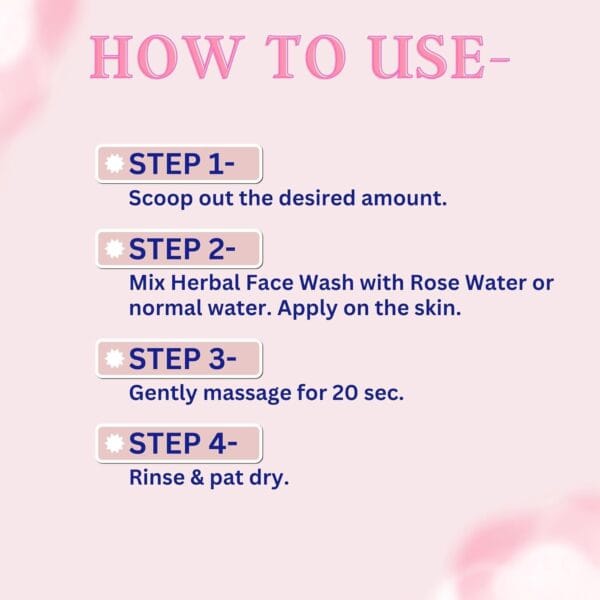 HOW TO USE-

STEP 1-
Scoop out the desired amount.

STEP 2-
Mix Herbal Face Wash with Rose Water or normal water. Apply on the skin.

STEP 3-
Gently massage for 20 sec.

STEP 4-
Rinse & pat dry.