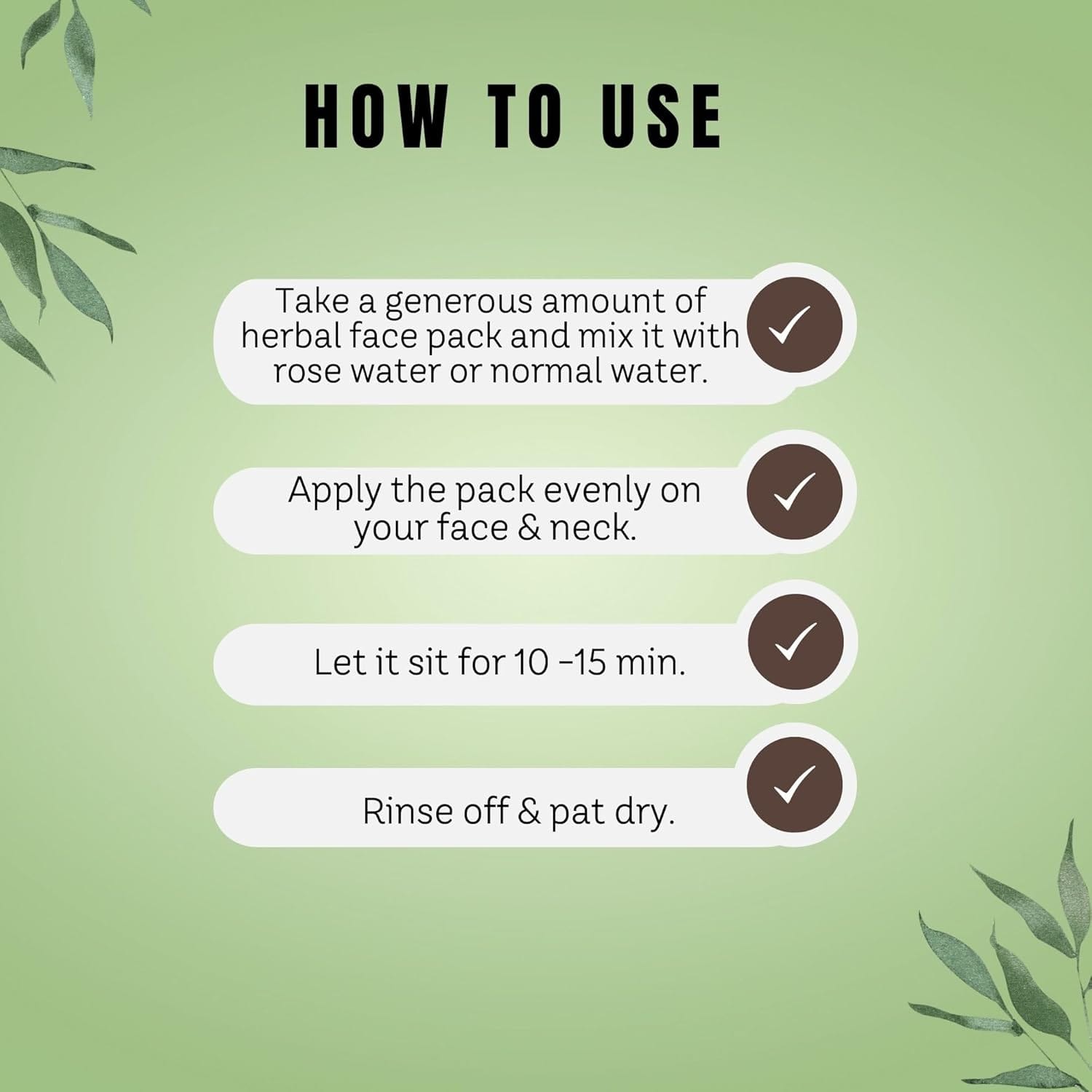 HOW TO USE

Take a generous amount of herbal face pack and mix it with rose water or normal water.

Apply the pack evenly on your face & neck.

Let it sit for 10 -15 min.

Rinse off & pat dry.