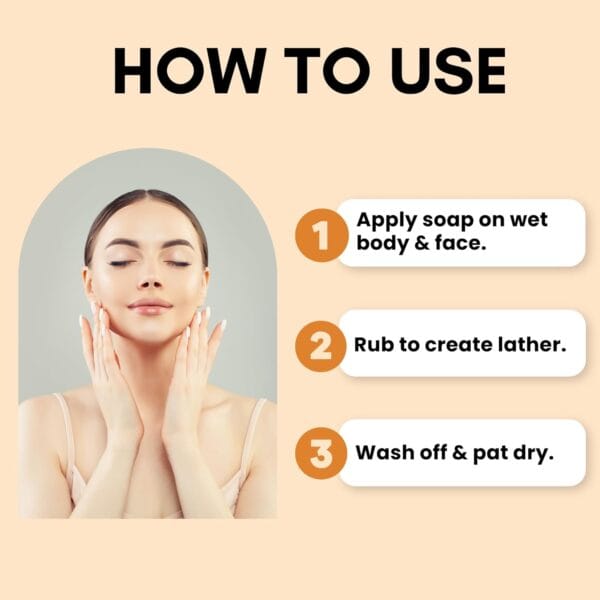 HOW TO USE

1 Apply soap on wet body & face.

2 Rub to create lather.

3 Wash off & pat dry.