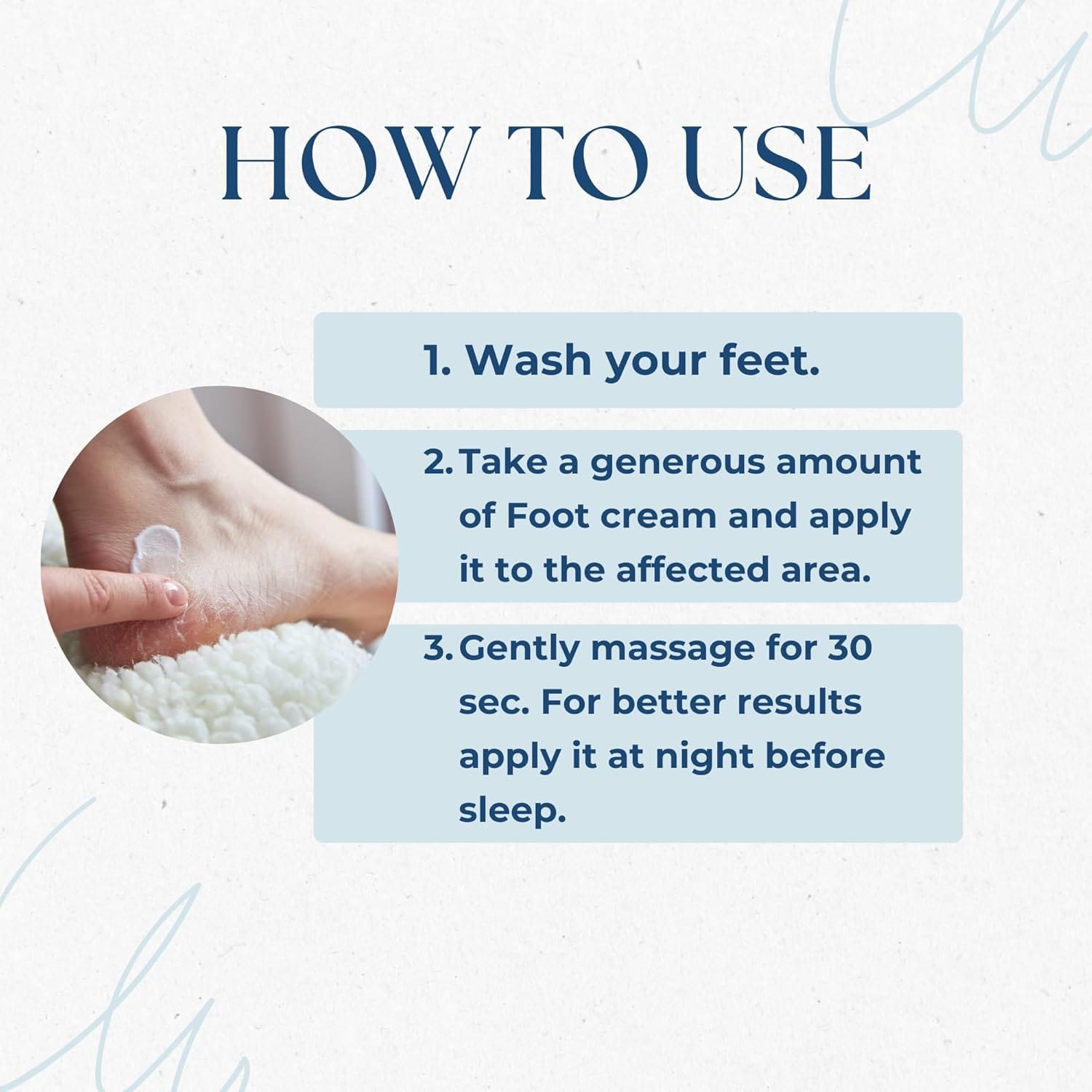 HOW TO USE

1. Wash your feet.

2. Take a generous amount of Foot cream and apply it to the affected area.

3. Gently massage for 30 sec. For better results apply it at night before sleep.